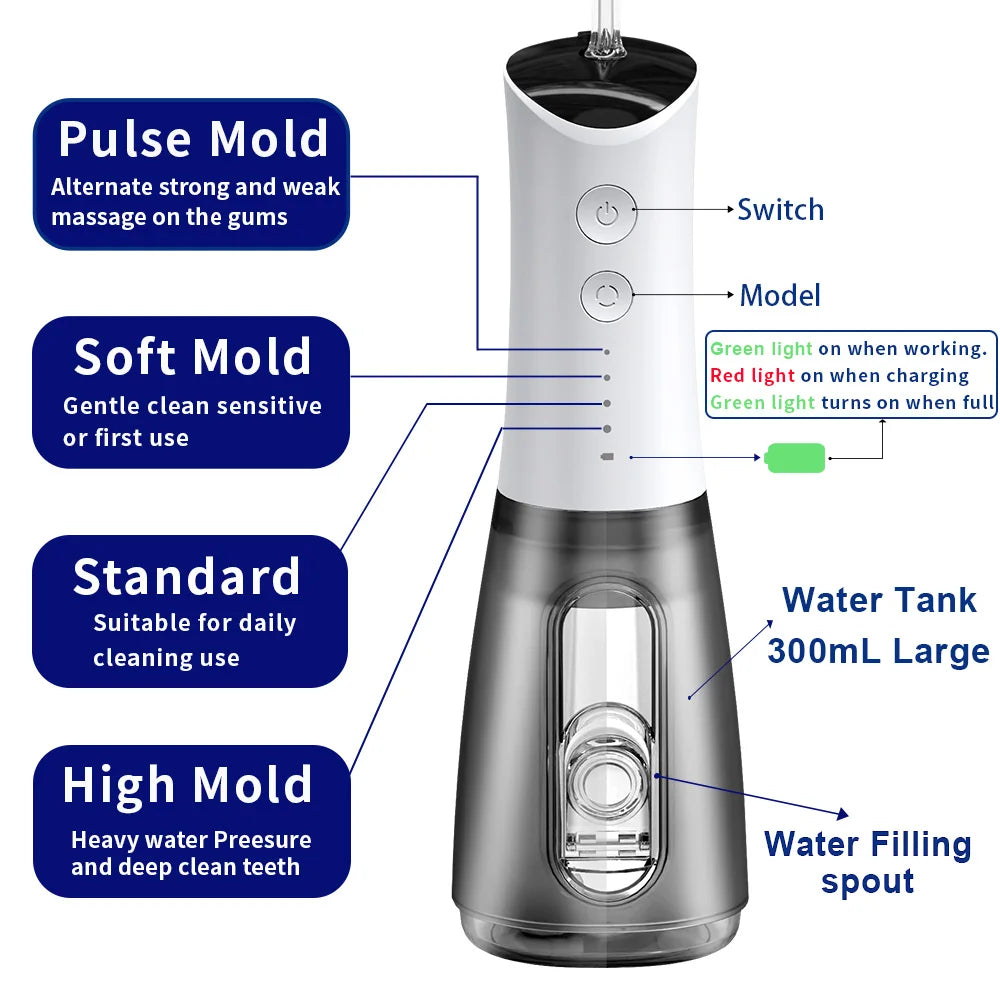 Pulse Mold
Alternate strong and weak massage on the gums

Soft Mold
Gentle clean sensitive or first use

Standard
Suitable for daily cleaning use

High Mold
Heavy water Preesure and deep clean teeth

Switch

Model

Green light on when working.
Red light on when charging
Green light turns on when full

Water Tank
300mL Large

Water Filling spout